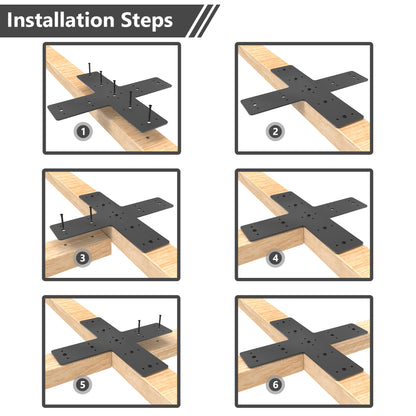 Installation Steps

1

2

3

4

5

6