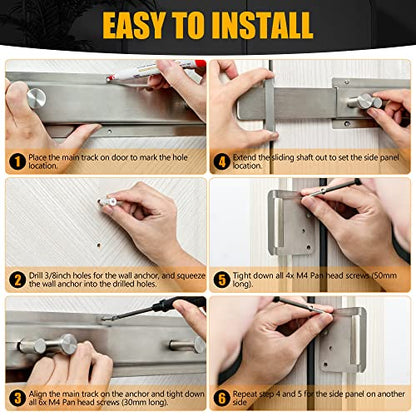 EASY TO INSTALL

1 Place the main track on door to mark the hole location.

2 Drill 3/8inch holes for the wall anchor, and squeeze the wall anchor into the drilled holes.

3 Align the main track on the anchor and tight down all 6x M4 Pan head screws (30mm long).

4 Extend the sliding shaft out to set the side panel location.

5 Tight down all 4x M4 Pan head screws (50mm long).

6 Repeat step 4 and 5 for the side panel on another side