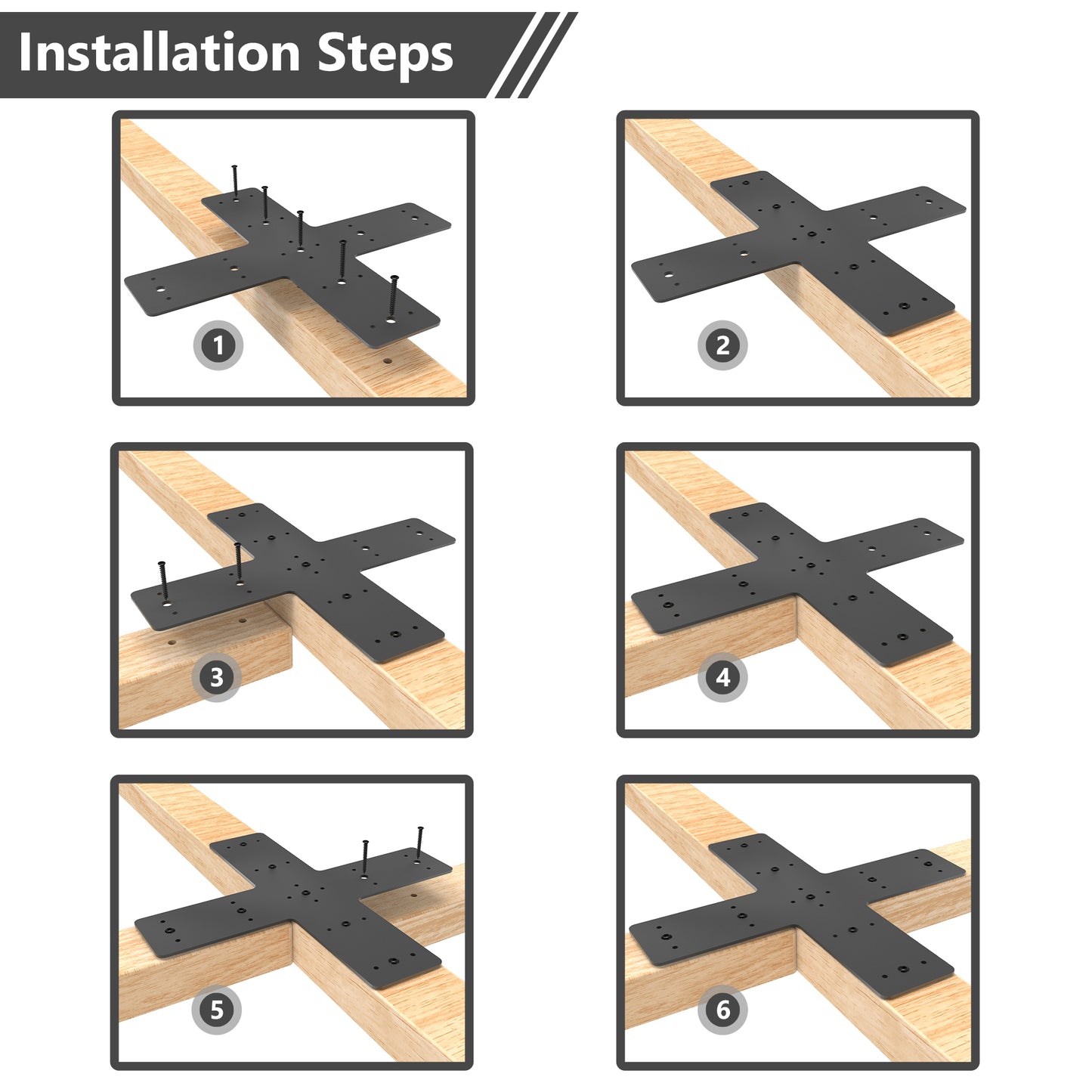 Installation Steps

1

2

3

4

5

6