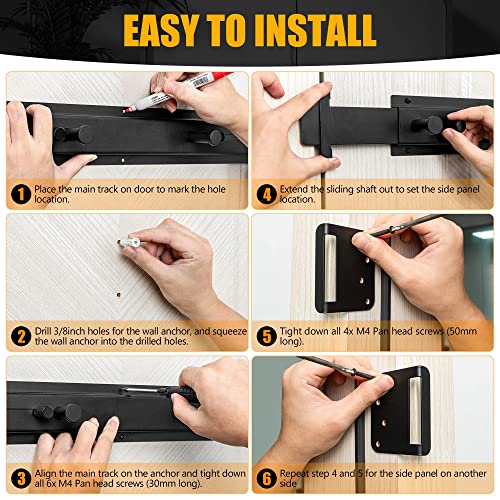 EASY TO INSTALL

1 Place the main track on door to mark the hole location.

2 Drill 3/8inch holes for the wall anchor, and squeeze the wall anchor into the drilled holes.

3 Align the main track on the anchor and tight down all 6x M4 Pan head screws (30mm long).

4 Extend the sliding shaft out to set the side panel location.

5 Tight down all 4x M4 Pan head screws (50mm long).

6 Repeat step 4 and 5 for the side panel on another side